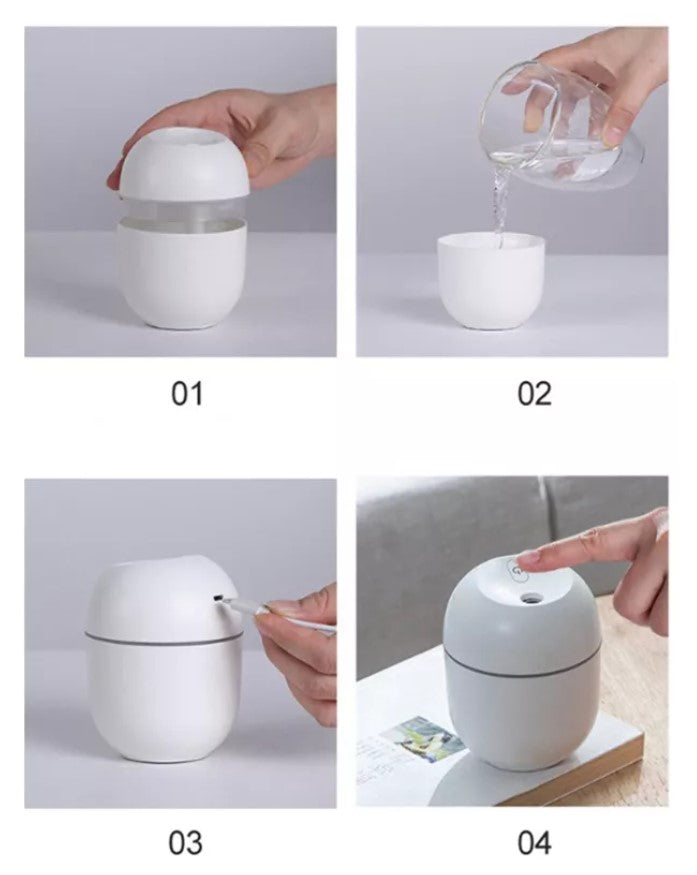 01

02

03

04